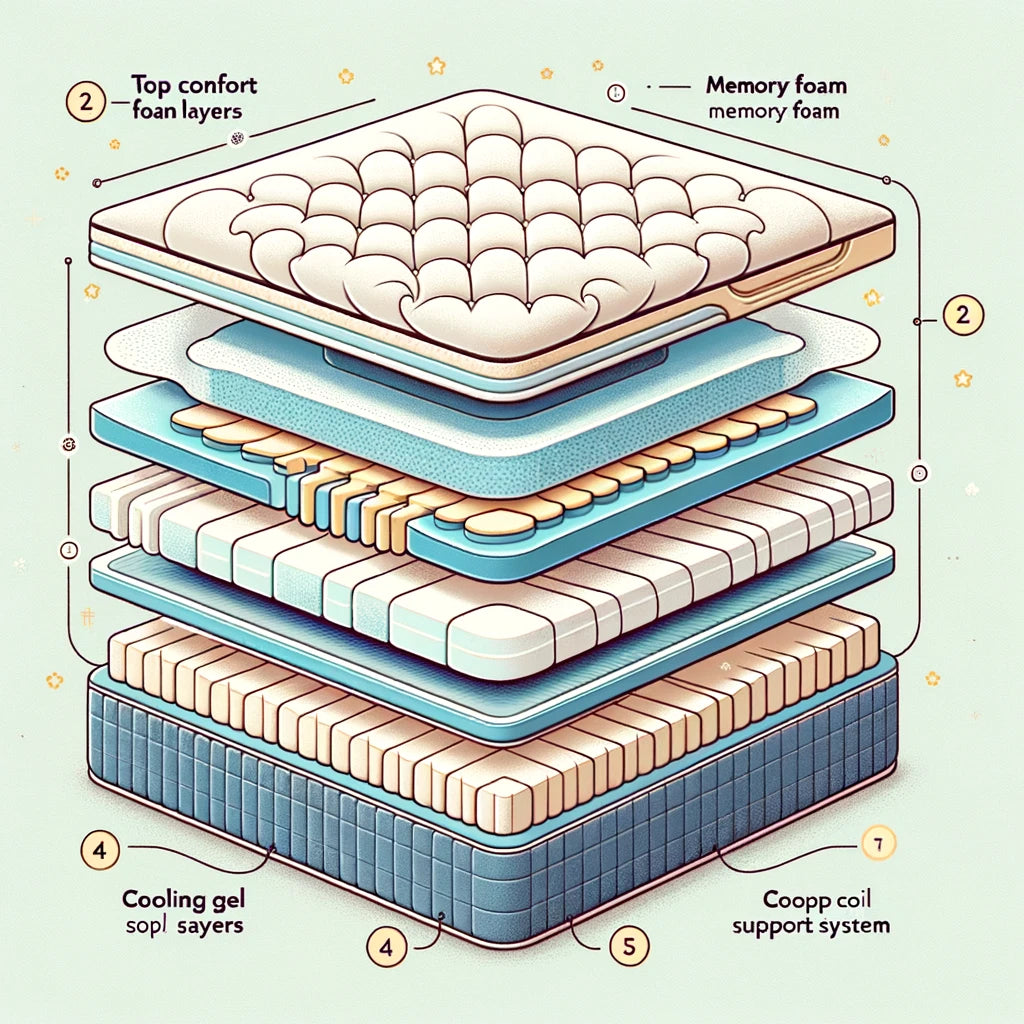 2 Top confort foan layers

Memory foam memory foam

2

4

Cooling gel sopl sayers

4

5

7

Coopp coil support system